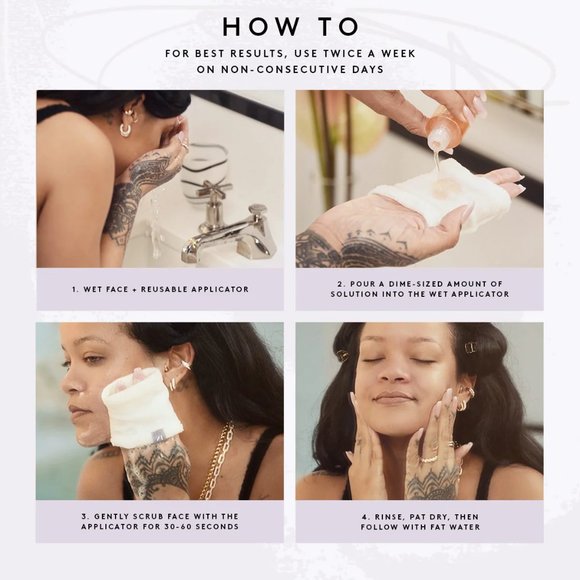 HOW TO

FOR BEST RESULTS, USE TWICE A WEEK ON NON-CONSECUTIVE DAYS

1. WET FACE + REUSABLE APPLICATOR

2. POUR A DIME-SIZED AMOUNT OF SOLUTION INTO THE WET APPLICATOR

3. GENTLY SCRUB FACE WITH THE APPLICATOR FOR 30-60 SECONDS

4. RINSE, PAT DRY, THEN FOLLOW WITH FAT WATER